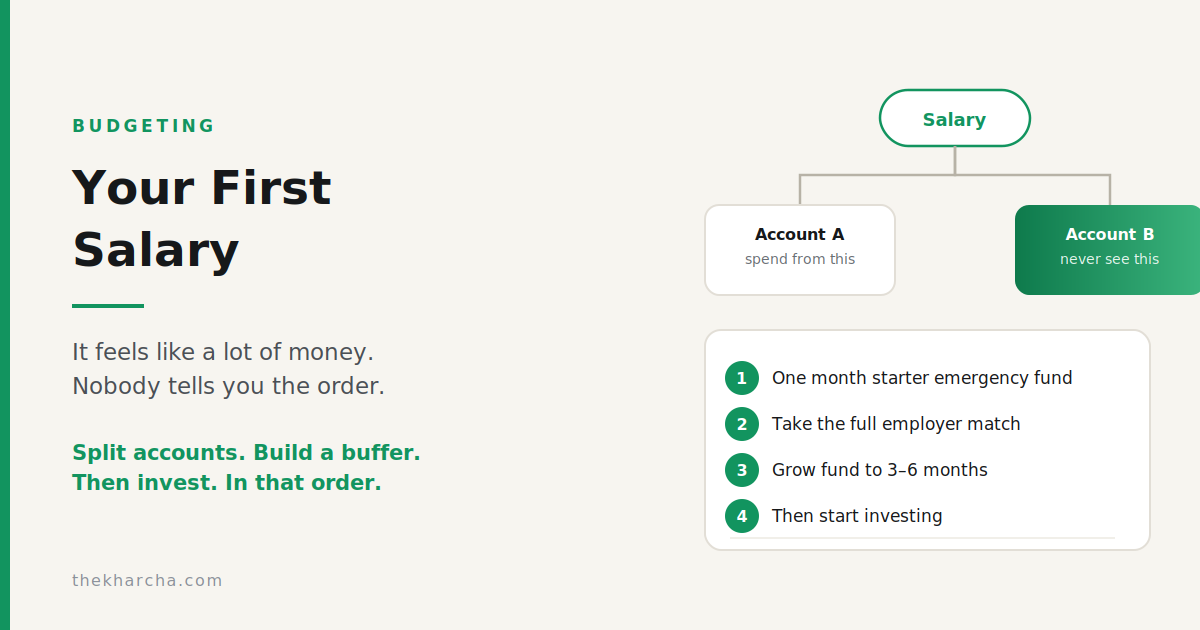 BUDGETING

Your First Salary

It feels like a lot of money.
Nobody tells you the order.

Split accounts. Build a buffer.
Then invest. In that order.

thekharcha.com

Salary

Account A
spend from this

Account B
never see this

1 One month starter emergency fund
2 Take the full employer match
3 Grow fund to 3–6 months
4 Then start investing